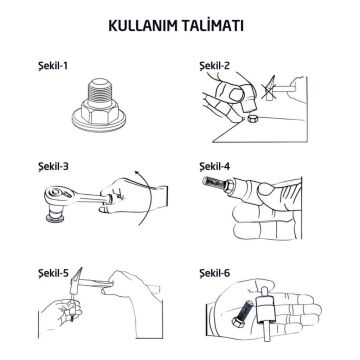 KULLANIM TALİMATI

Şekil-1

Şekil-2

Şekil-3

Şekil-4

Şekil-5

Şekil-6