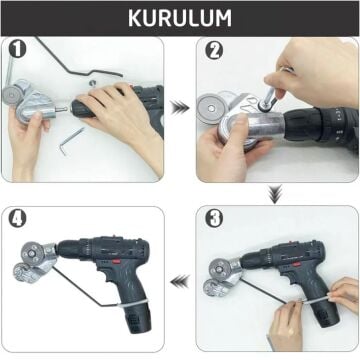 KURULUM

1

2

3

4