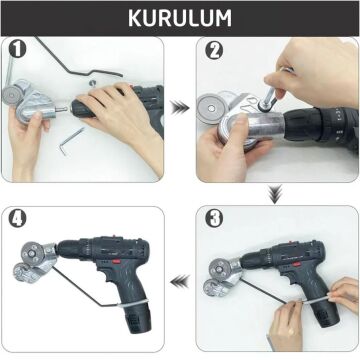 KURULUM

1

2

3

4