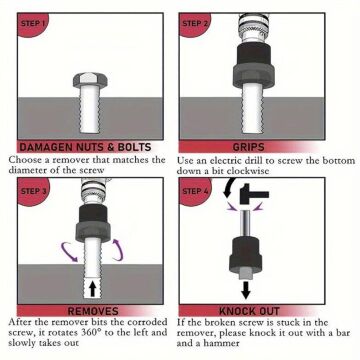 STEP 1

DAMAGEN NUTS & BOLTS

Choose a remover that matches the diameter of the screw

STEP 2

GRIPS

Use an electric drill to screw the bottom down a bit clockwise

STEP 3

REMOVES

After the remover bits the corroded screw, it rotates 360° to the left and slowly takes out

STEP 4

KNOCK OUT

If the broken screw is stuck in the remover, please knock it out with a bar and a hammer