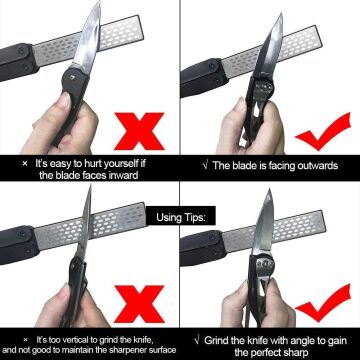 × It's easy to hurt yourself if the blade faces inward

√ The blade is facing outwards

Using Tips:

× It's too vertical to grind the knife, and not good to maintain the sharpener surface

√ Grind the knife with angle to gain the perfect sharp