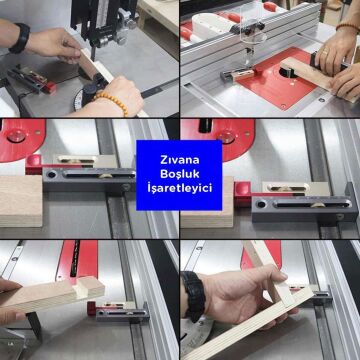 Zıvana
Boşluk
İşaretleyici