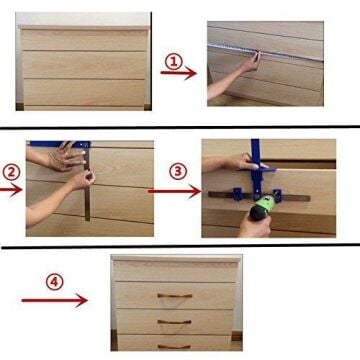 ①

②

③

④